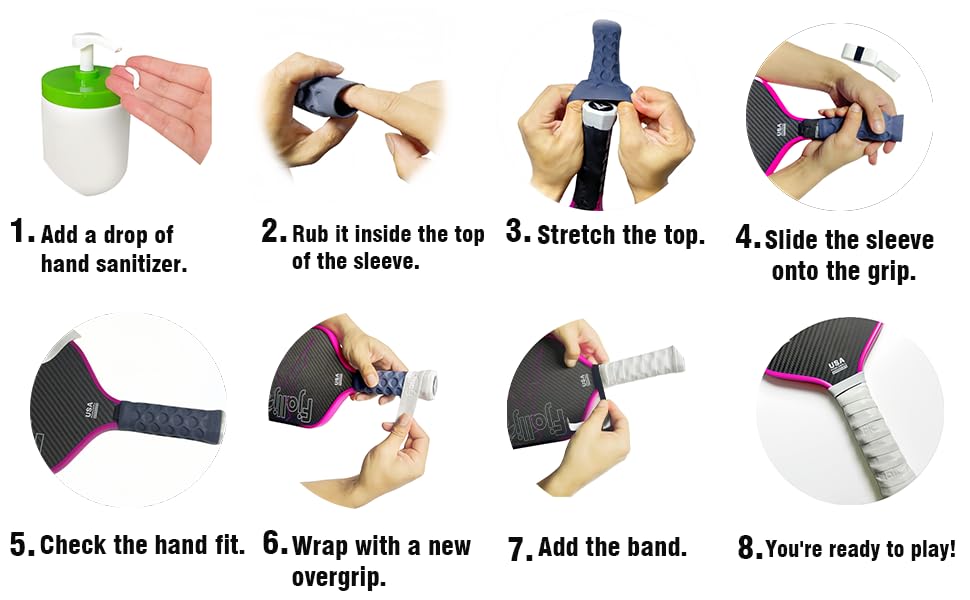 1. Add a drop of hand sanitizer.

2. Rub it inside the top of the sleeve.

3. Stretch the top.

4. Slide the sleeve onto the grip.

USA

5. Check the hand fit.

USA

6. Wrap with a new overgrip.

Fjolli

7. Add the band.

Fjolli

8. You're ready to play!

USA