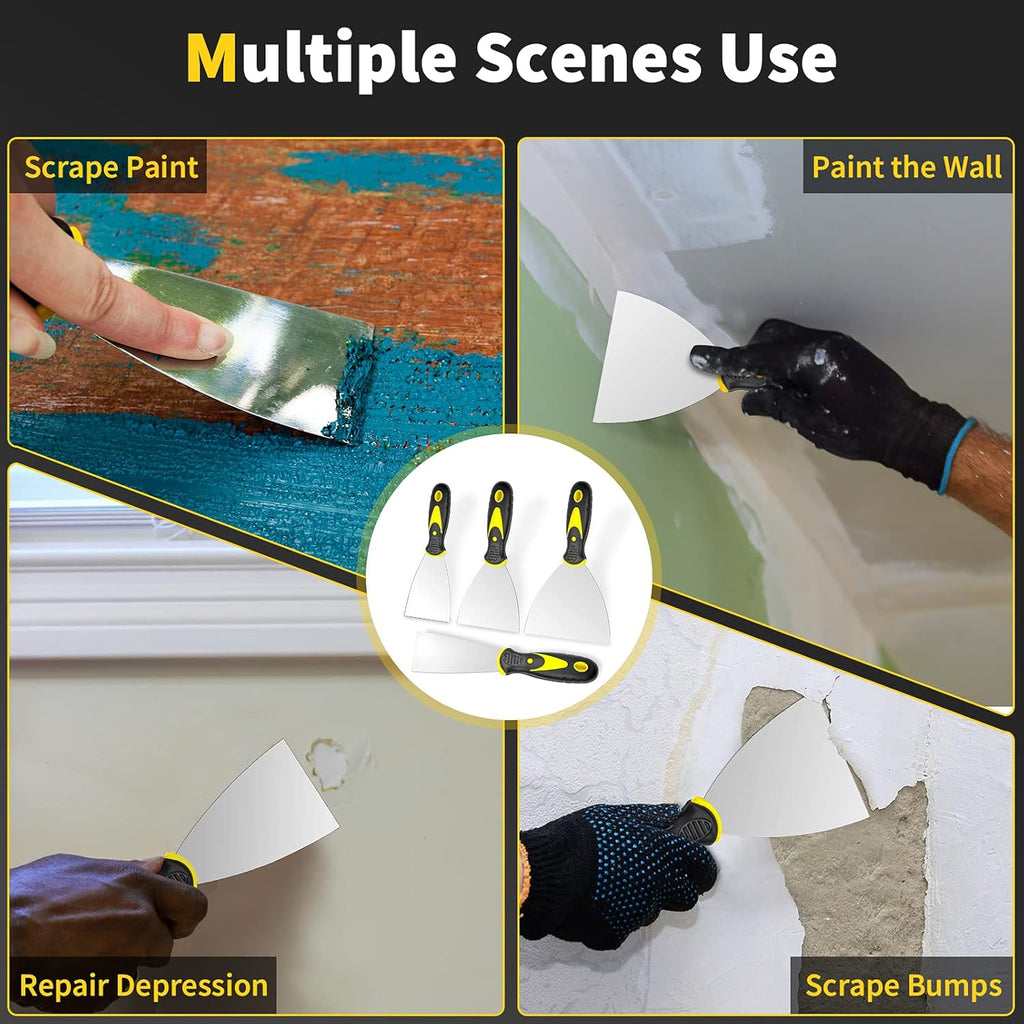 Multiple Scenes Use

Scrape Paint

Paint the Wall

Repair Depression

Scrape Bumps