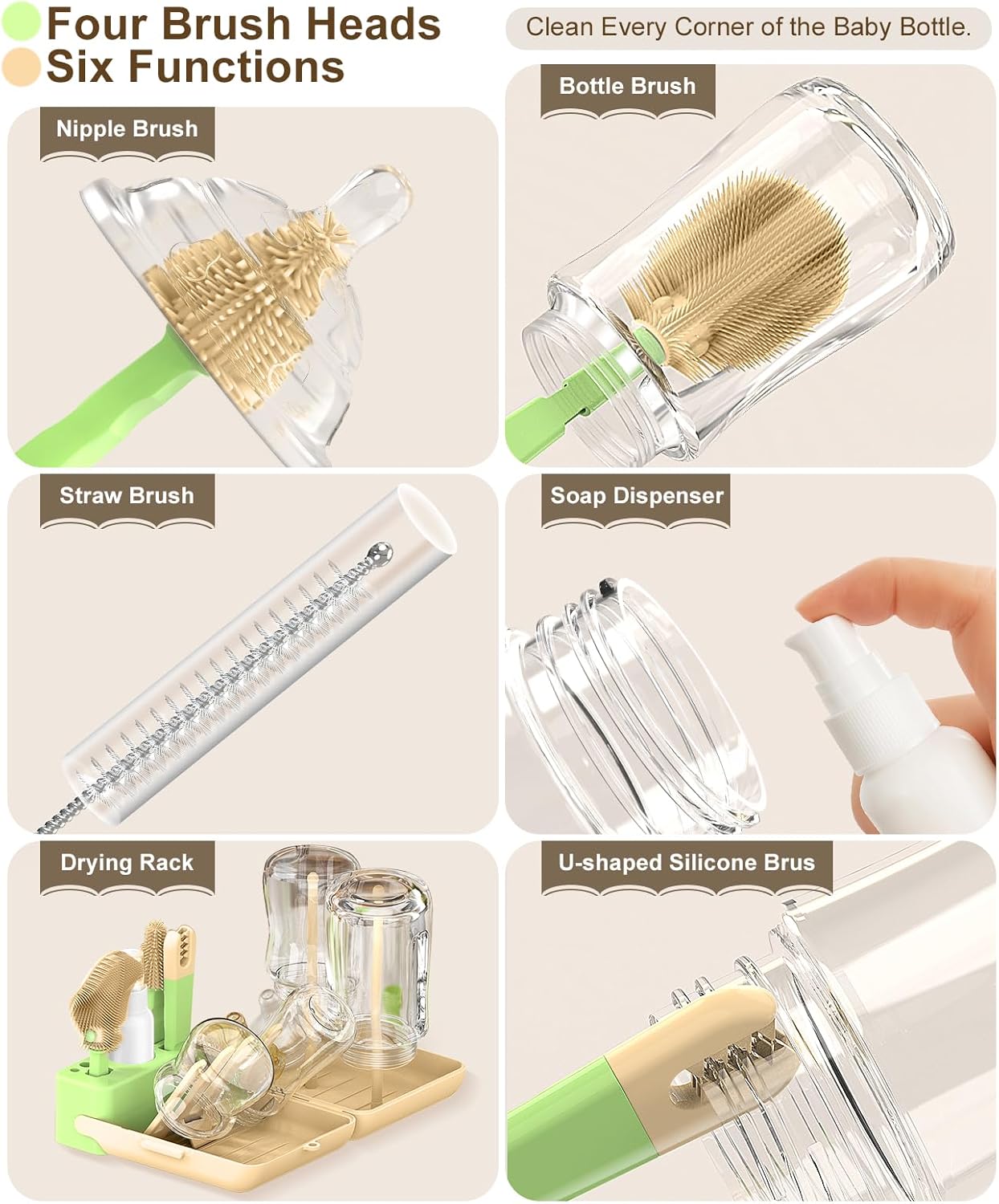 Four Brush Heads
Six Functions

Clean Every Corner of the Baby Bottle.

Nipple Brush

Bottle Brush

Straw Brush

Soap Dispenser

Drying Rack

U-shaped Silicone Brus