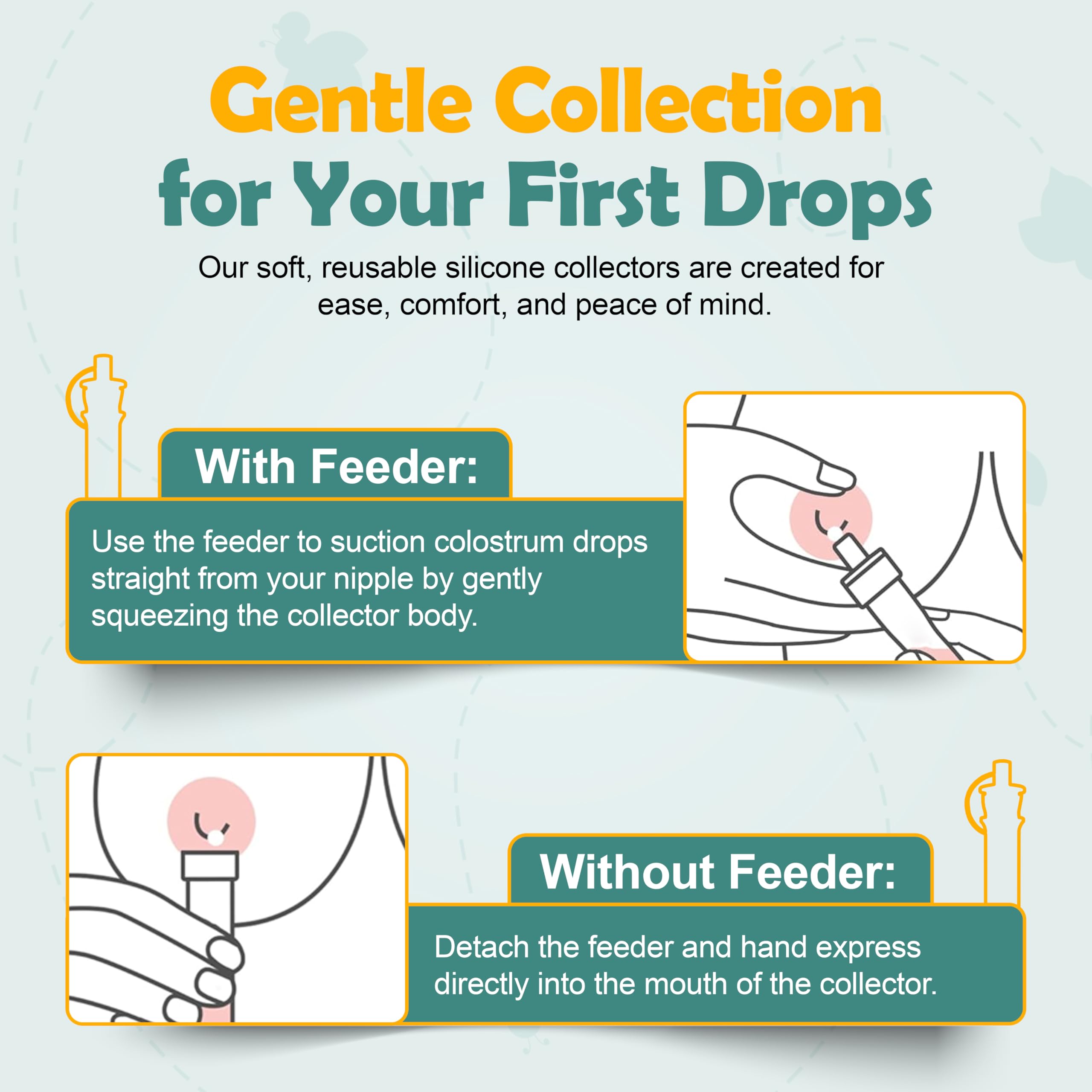 Gentle Collection for Your First Drops

Our soft, reusable silicone collectors are created for ease, comfort, and peace of mind.

With Feeder:

Use the feeder to suction colostrum drops straight from your nipple by gently squeezing the collector body.

Without Feeder:

Detach the feeder and hand express directly into the mouth of the collector.